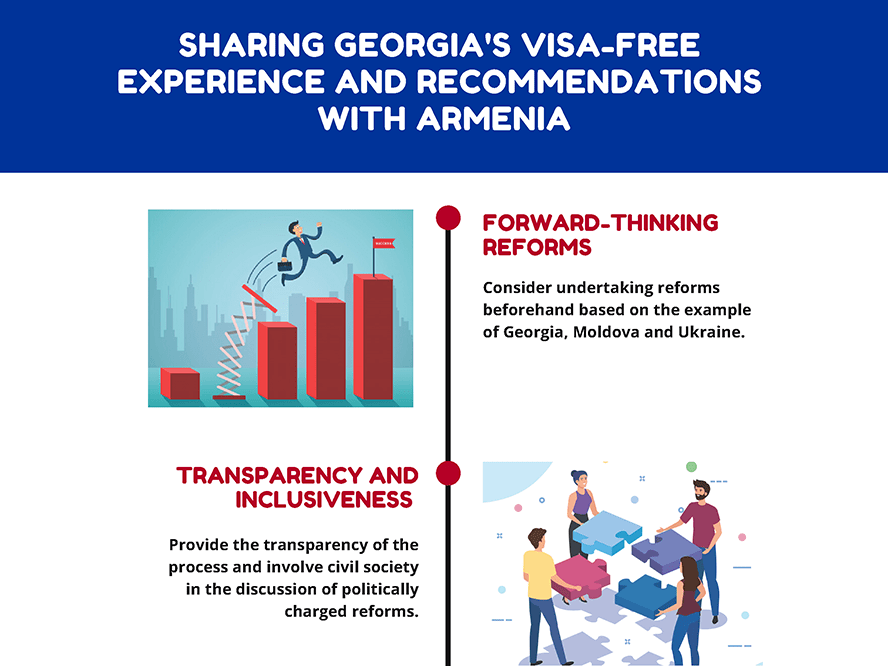 SHARING GEORGIA'S VISA-FREE EXPERIENCE AND RECOMMENDATIONS WITH ARMENIA

FORWARD-THINKING REFORMS

Consider undertaking reforms beforehand based on the example of Georgia, Moldova and Ukraine.

TRANSPARENCY AND INCLUSIVENESS

Provide the transparency of the process and involve civil society in the discussion of politically charged reforms.