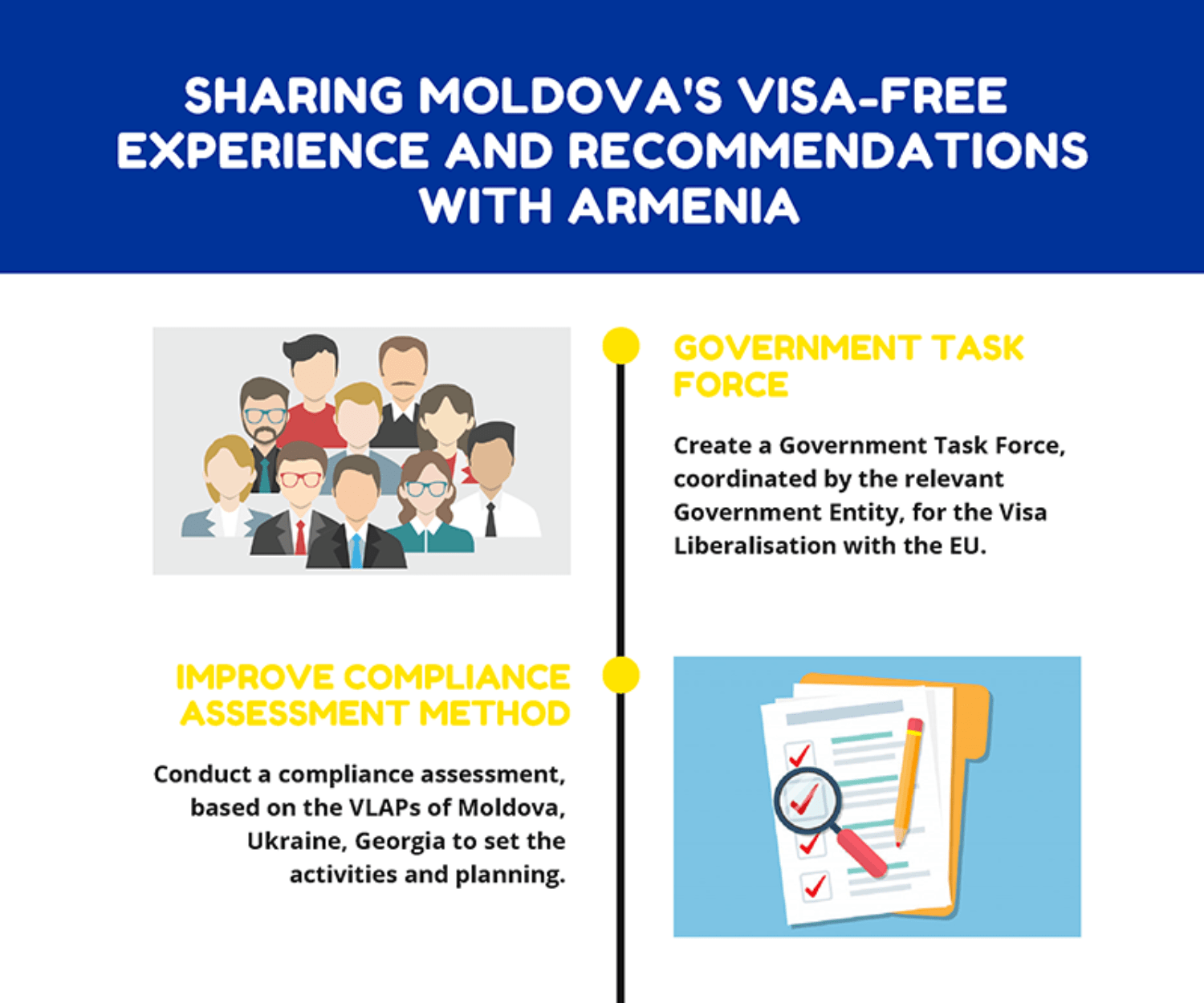 SHARING MOLDOVA'S VISA-FREE EXPERIENCE AND RECOMMENDATIONS WITH ARMENIA

GOVERNMENT TASK FORCE

Create a Government Task Force, coordinated by the relevant Government Entity, for the Visa Liberalisation with the EU.

IMPROVE COMPLIANCE ASSESSMENT METHOD

Conduct a compliance assessment, based on the VLAPs of Moldova, Ukraine, Georgia to set the activities and planning.