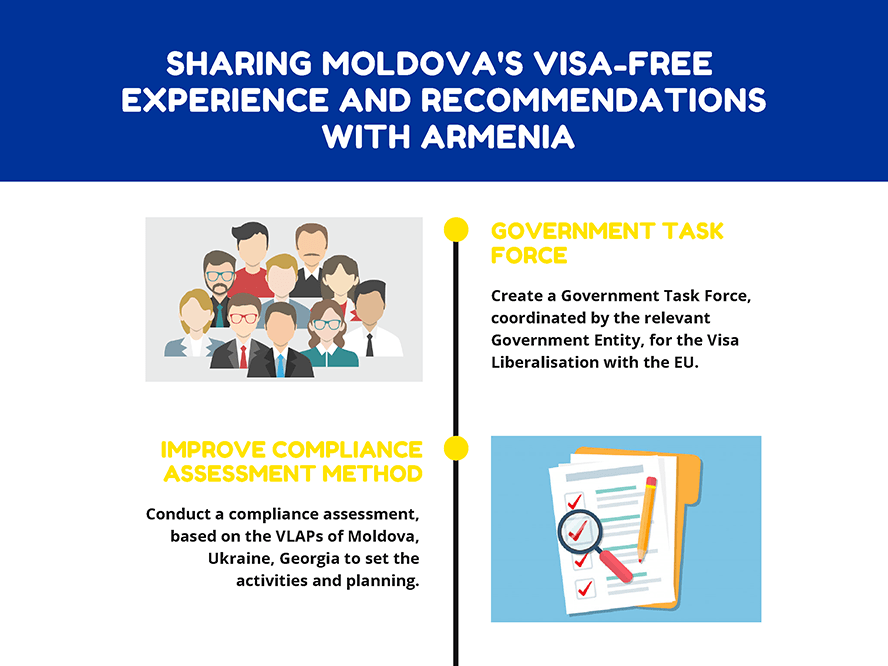 SHARING MOLDOVA'S VISA-FREE EXPERIENCE AND RECOMMENDATIONS WITH ARMENIA

GOVERNMENT TASK FORCE

Create a Government Task Force, coordinated by the relevant Government Entity, for the Visa Liberalisation with the EU.

IMPROVE COMPLIANCE ASSESSMENT METHOD

Conduct a compliance assessment, based on the VLAPs of Moldova, Ukraine, Georgia to set the activities and planning.